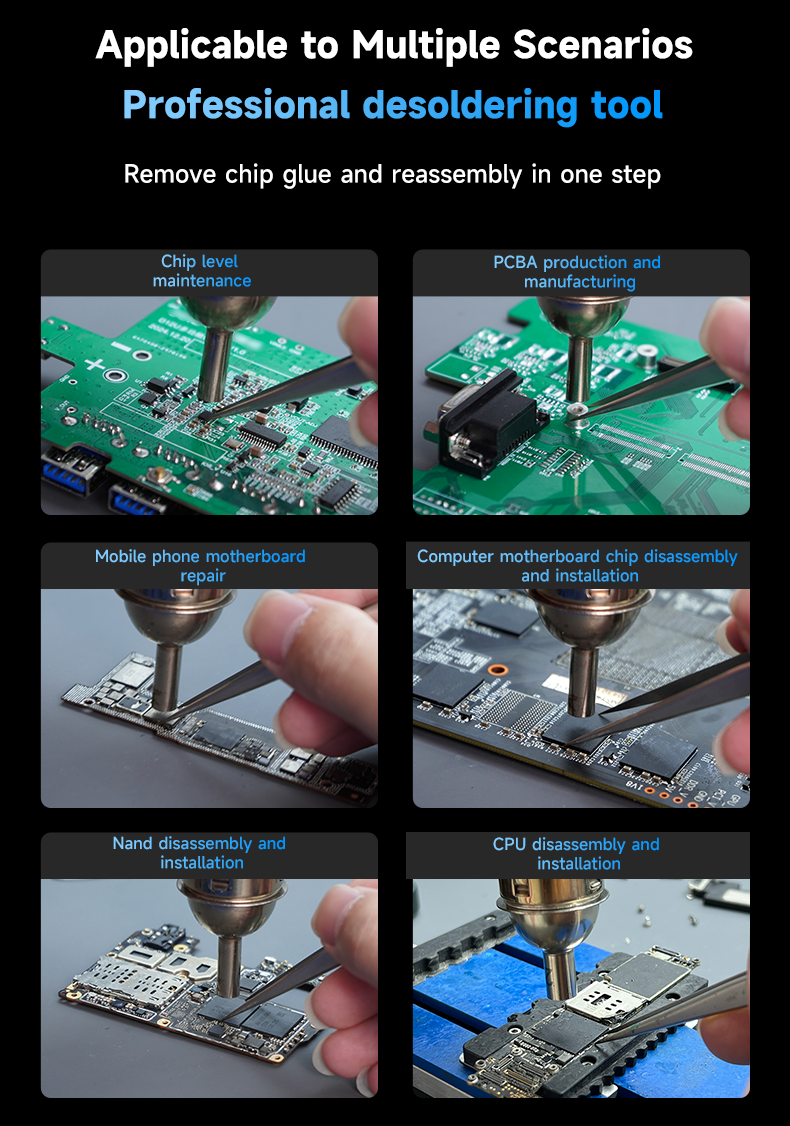 Applicable to Multiple Scenarios

Professional desoldering tool

Remove chip glue and reassembly in one step

Chip level maintenance

PCBA production and manufacturing

Mobile phone motherboard repair

Computer motherboard chip disassembly and installation

Nand disassembly and installation

CPU disassembly and installation